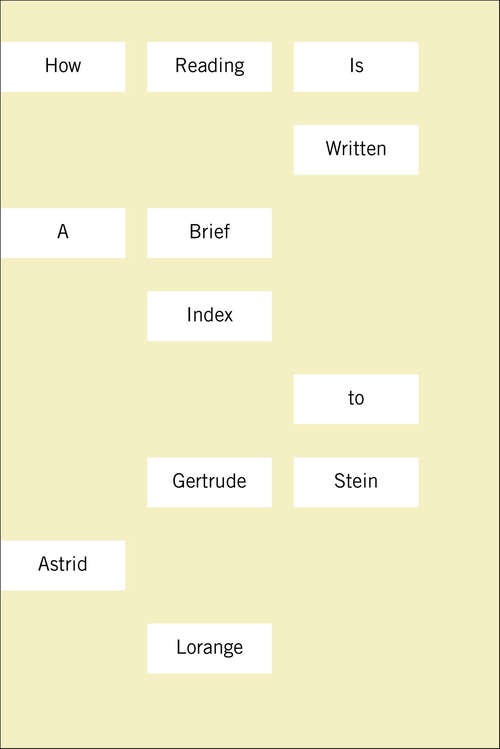 How Reading Is Written

A Brief Index to Gertrude Stein

Astrid Lorange