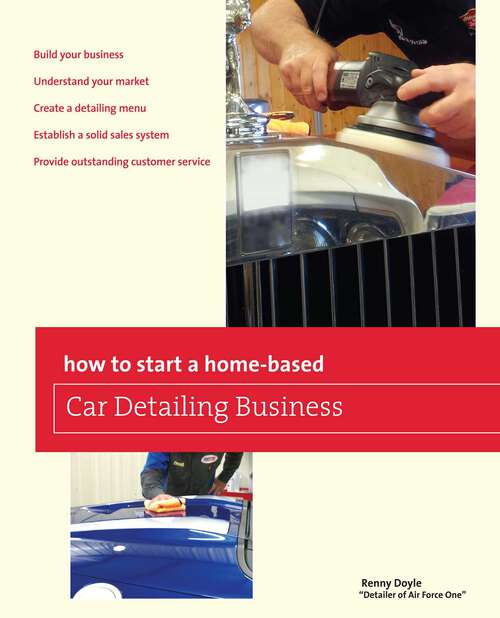 Build your business

Understand your market

Create a detailing menu

Establish a solid sales system

Provide outstanding customer service

how to start a home-based

Car Detailing Business

Renny Doyle
"Detailer of Air Force One"